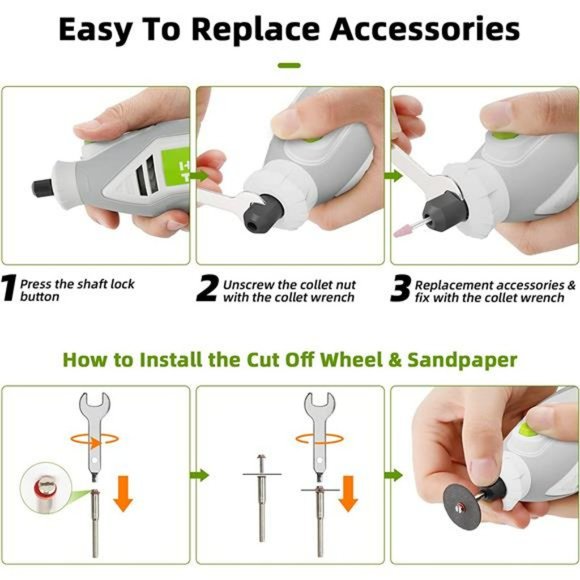 Easy To Replace Accessories

1 Press the shaft lock button

2 Unscrew the collet nut with the collet wrench

3 Replacement accessories & fix with the collet wrench

How to Install the Cut Off Wheel & Sandpaper